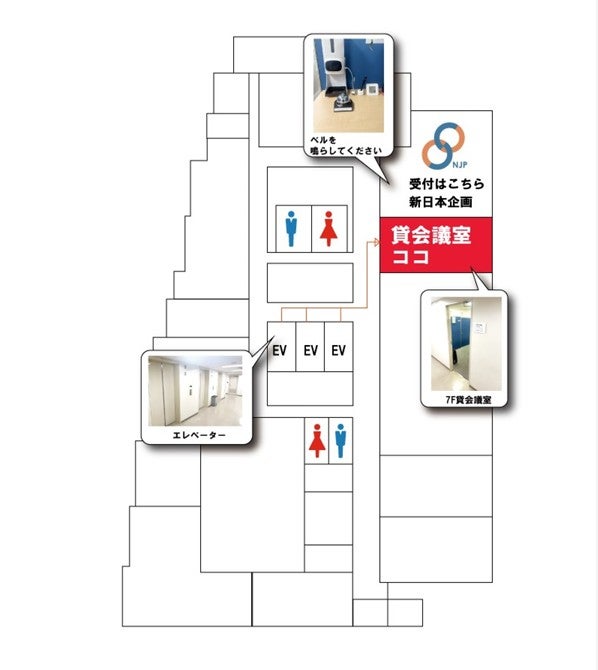 ベルを
鳴らしてください

NJP

受付はこちら
新日本企画

貸会議室
ココ

EV EV EV

7F貸会議室

エレベーター